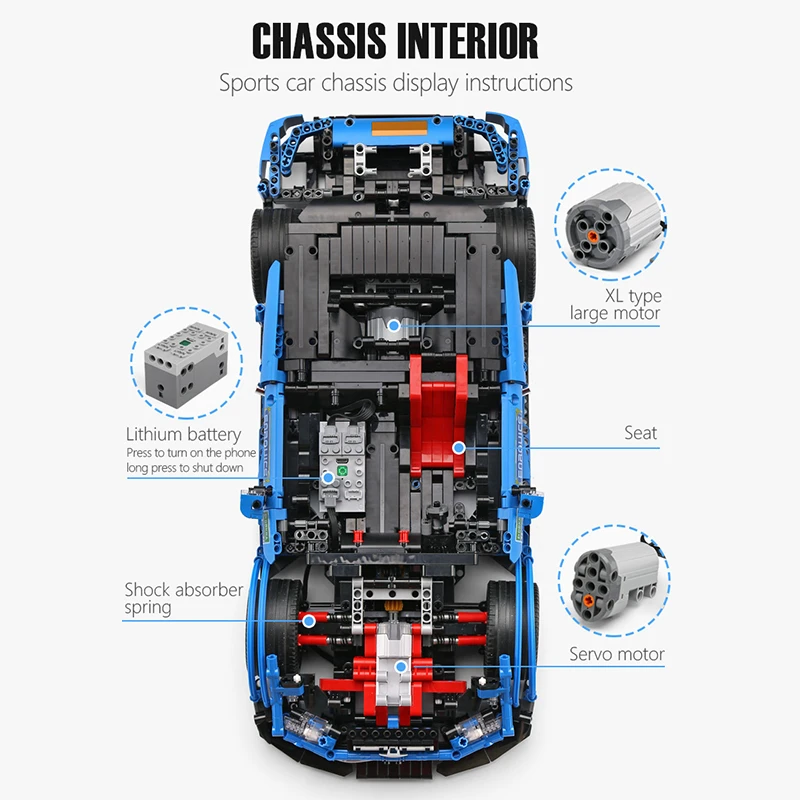 CHASSIS INTERIOR

Sports car chassis display instructions

XL type large motor

Lithium battery
Press to turn on the phone long press to shut down

Seat

Shock absorber spring

Servo motor